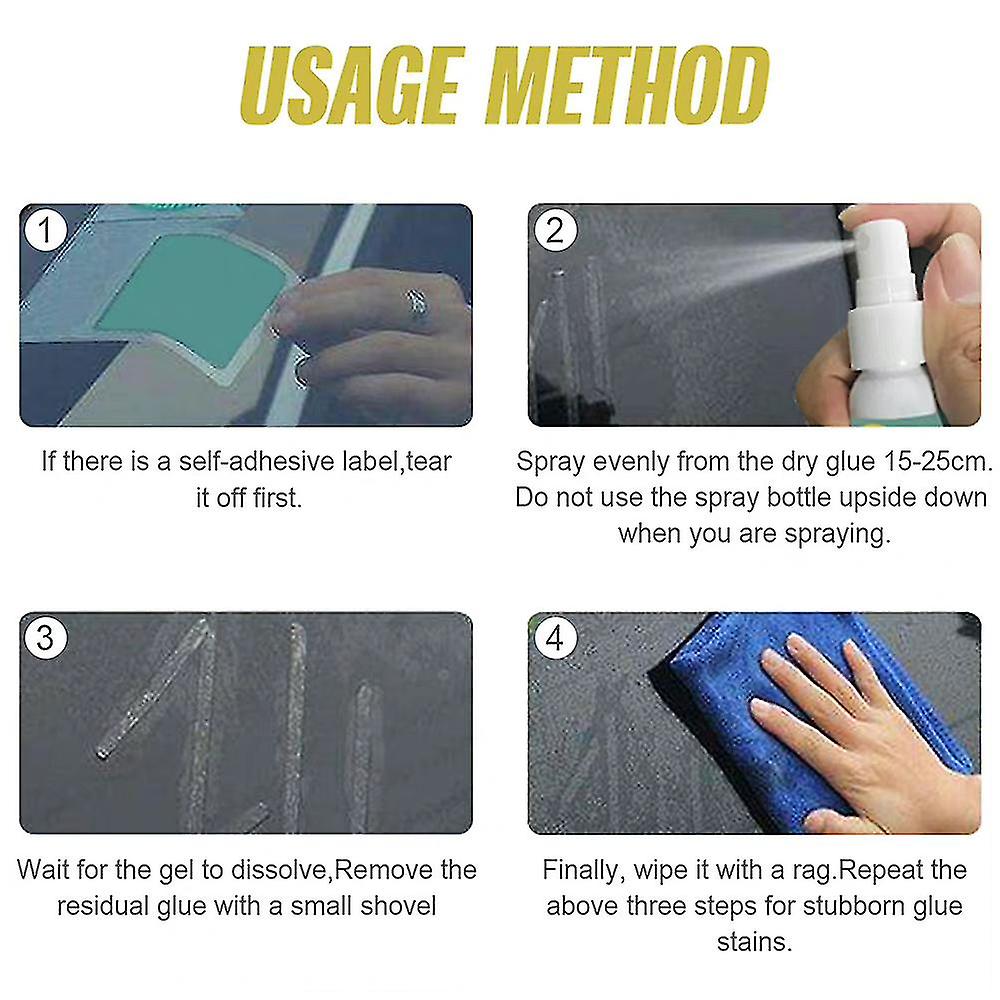 USAGE METHOD

1

If there is a self-adhesive label,tear it off first.

2

Spray evenly from the dry glue 15-25cm. Do not use the spray bottle upside down when you are spraying.

3

Wait for the gel to dissolve,Remove the residual glue with a small shovel

4

Finally, wipe it with a rag.Repeat the above three steps for stubborn glue stains.